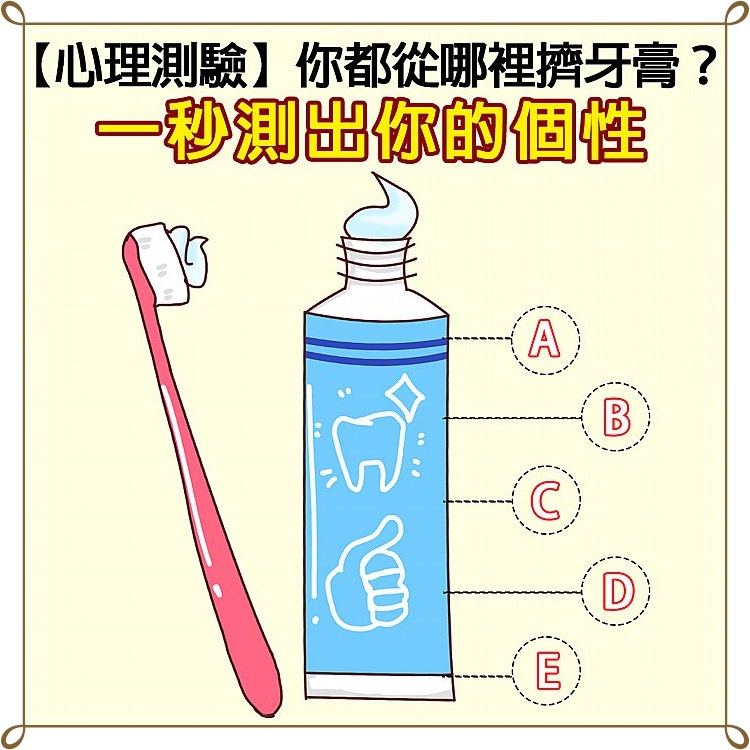 【心理測驗】你都從哪裡擠牙膏？
一秒測出你的個性

A
B
C
D
E